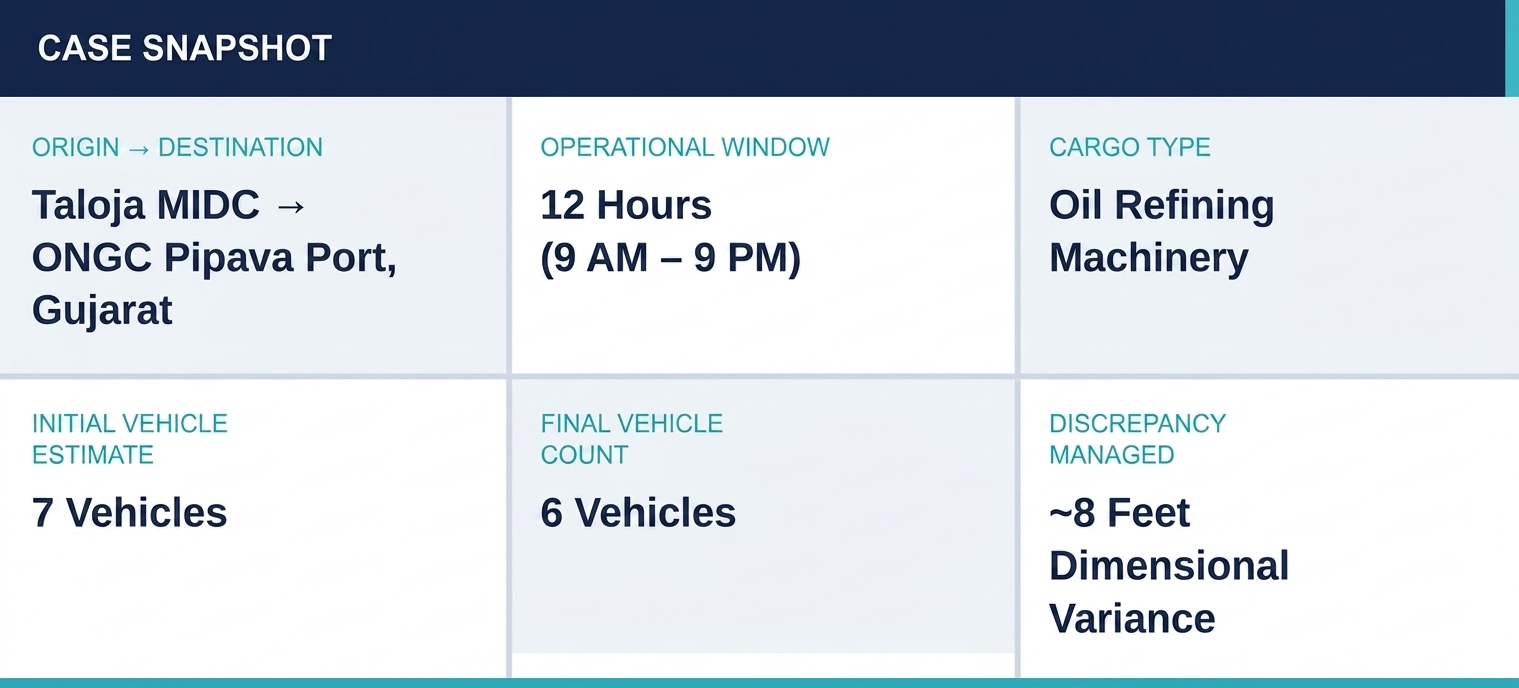 CASE SNAPSHOT

ORIGIN → DESTINATION

Taloja MIDC → ONGC Pipava Port, Gujarat

OPERATIONAL WINDOW

12 Hours (9 AM – 9 PM)

CARGO TYPE

Oil Refining Machinery

INITIAL VEHICLE ESTIMATE

7 Vehicles

FINAL VEHICLE COUNT

6 Vehicles

DISCREPANCY MANAGED

~8 Feet Dimensional Variance